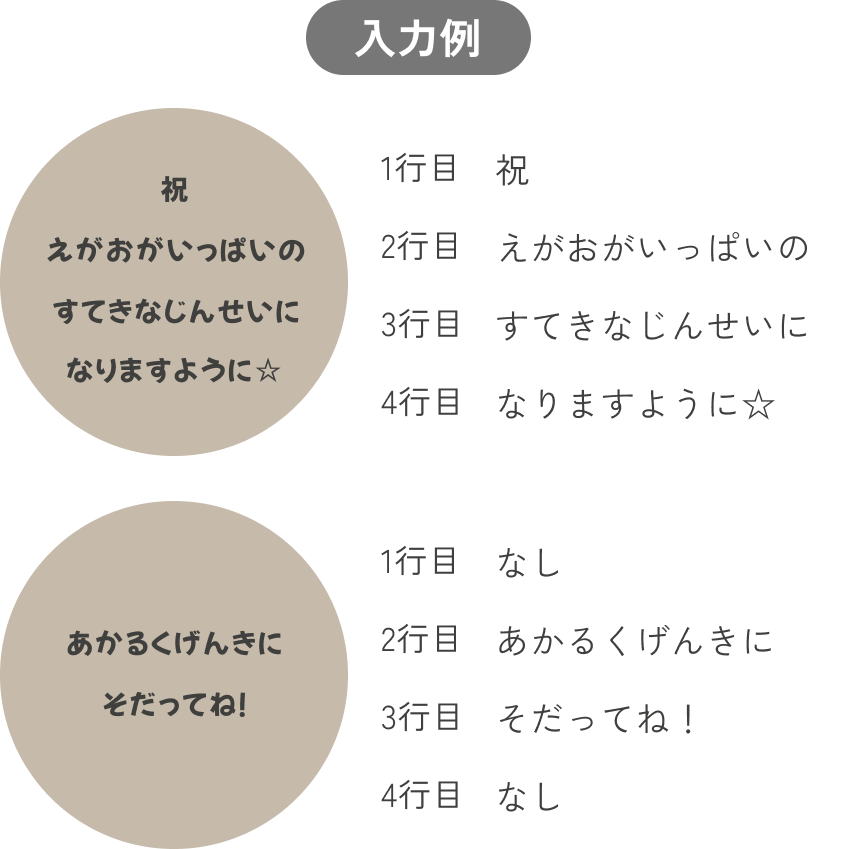 入力例

祝
えがおがいっぱいの
すてきなじんせいに
なりますように☆

1行目 祝
2行目 えがおがいっぱいの
3行目 すてきなじんせいに
4行目 なりますように☆

あかるくげんきに
そだってね!

1行目 なし
2行目 あかるくげんきに
3行目 そだってね！
4行目 なし